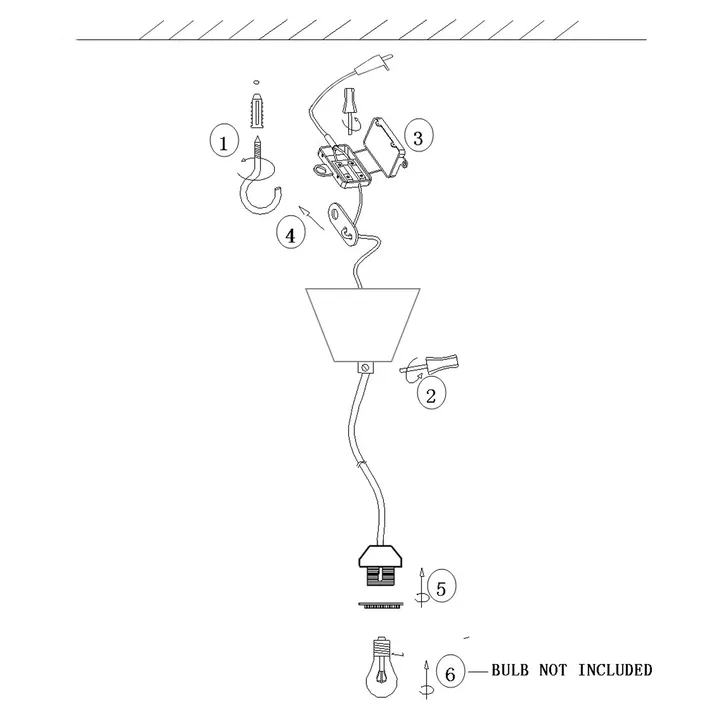 1

3

4

2

5

6

BULB NOT INCLUDED